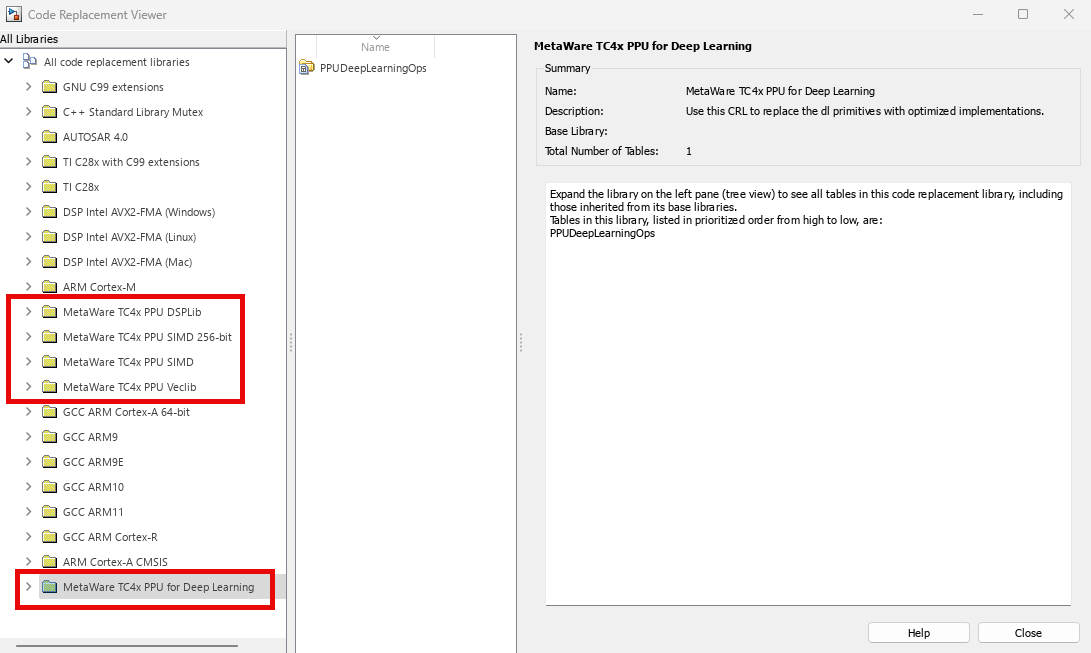 Code Replacement Viewer

All Libraries
All code replacement libraries
GNU C99 extensions
C++ Standard Library Mutex
AUTOSAR 4.0
TI C28x with C99 extensions
TI C28x
DSP Intel AVX2-FMA (Windows)
DSP Intel AVX2-FMA (Linux)
DSP Intel AVX2-FMA (Mac)
ARM Cortex-M
MetaWare TC4x PPU DSPLib
MetaWare TC4x PPU SIMD 256-bit
MetaWare TC4x PPU SIMD
MetaWare TC4x PPU Veclib
GCC ARM Cortex-A 64-bit
GCC ARM9
GCC ARM9E
GCC ARM10
GCC ARM11
GCC ARM Cortex-R
ARM Cortex-A CMSIS
MetaWare TC4x PPU for Deep Learning

Name
PPUDeepLearningOps

MetaWare TC4x PPU for Deep Learning

Summary

| | |
|---|---|
| Name: | MetaWare TC4x PPU for Deep Learning |
| Description: | Use this CRL to replace the dl primitives with optimized implementations. |
| Base Library: | |
| Total Number of Tables: | 1 |

Expand the library on the left pane (tree view) to see all tables in this code replacement library, including those inherited from its base libraries.
Tables in this library, listed in prioritized order from high to low, are:
PPUDeepLearningOps

Help
Close