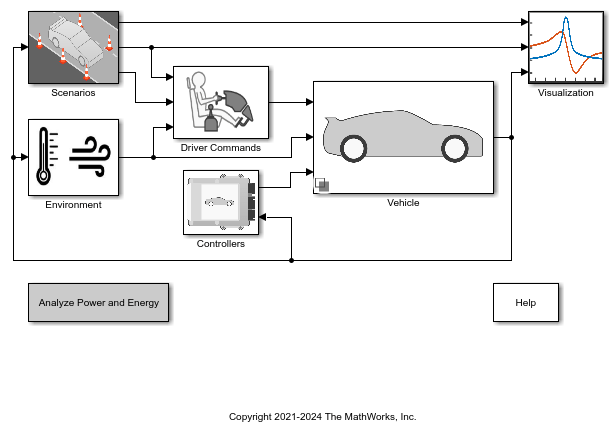 Scenarios

Visualization

Driver Commands

Environment

Vehicle

Controllers

Analyze Power and Energy

Help

Copyright 2021-2024 The MathWorks, Inc.