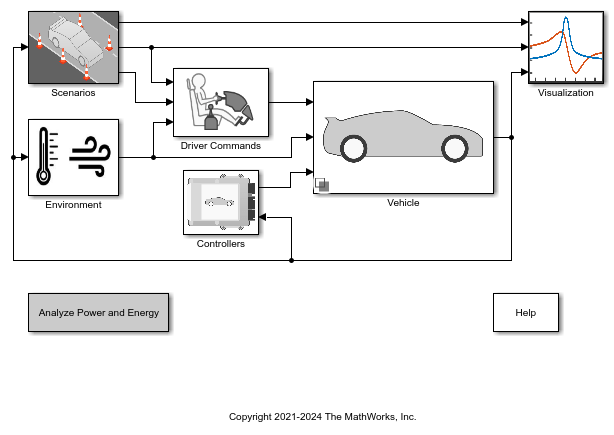 Scenarios

Visualization

Driver Commands

Environment

Vehicle

Controllers

Analyze Power and Energy

Help

Copyright 2021-2024 The MathWorks, Inc.