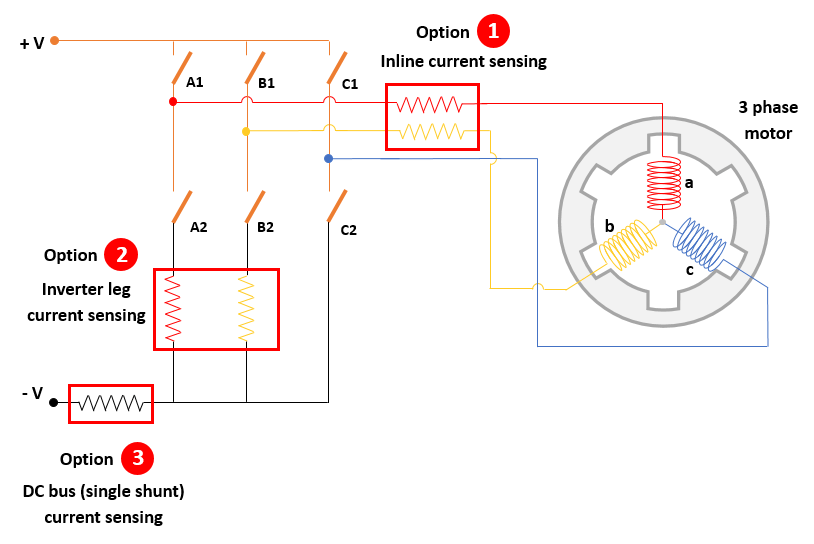 + V

A1

B1

C1

Option 1

Inline current sensing

3 phase motor

a

b

c

A2

B2

C2

Option 2

Inverter leg current sensing

- V

Option 3

DC bus (single shunt) current sensing