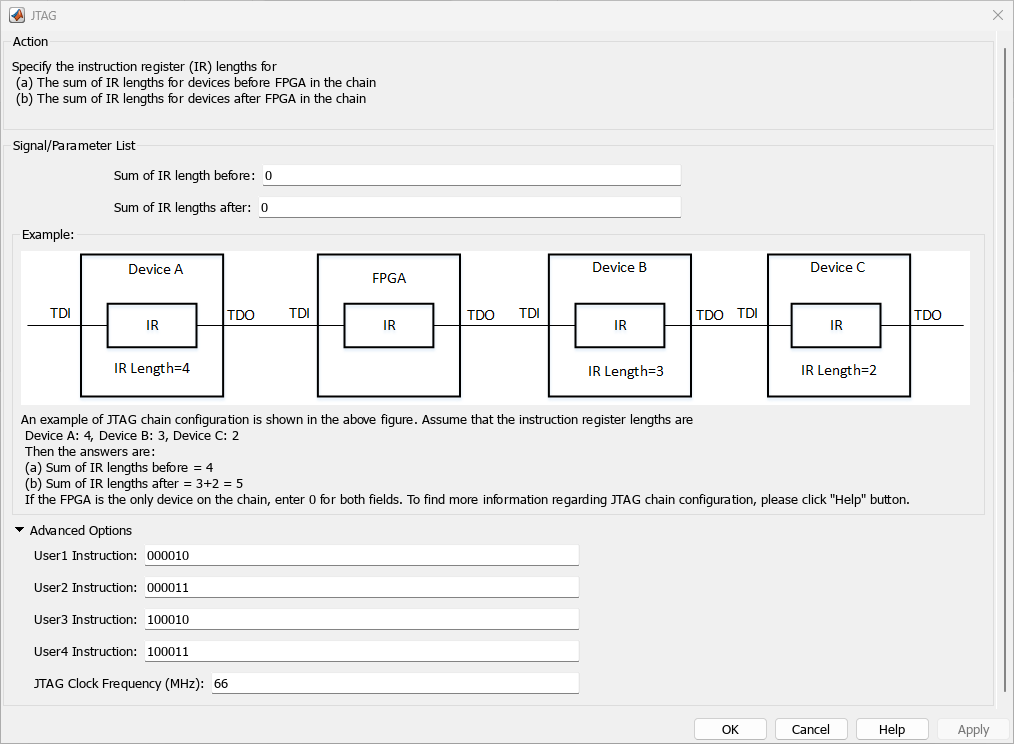 JTAG

Action

Specify the instruction register (IR) lengths for
(a) The sum of IR lengths for devices before FPGA in the chain
(b) The sum of IR lengths for devices after FPGA in the chain

Signal/Parameter List

Sum of IR length before: 0

Sum of IR lengths after: 0

Example:

Device A
TDI
IR
TDO
IR Length=4

FPGA
TDI
IR
TDO

Device B
TDI
IR
TDO
IR Length=3

Device C
TDI
IR
TDO
IR Length=2

An example of JTAG chain configuration is shown in the above figure. Assume that the instruction register lengths are
Device A: 4, Device B: 3, Device C: 2
Then the answers are:
(a) Sum of IR lengths before = 4
(b) Sum of IR lengths after = 3+2 = 5
If the FPGA is the only device on the chain, enter 0 for both fields. To find more information regarding JTAG chain configuration, please click "Help" button.

Advanced Options

User1 Instruction: 000010

User2 Instruction: 000011

User3 Instruction: 100010

User4 Instruction: 100011

JTAG Clock Frequency (MHz): 66

OK Cancel Help Apply