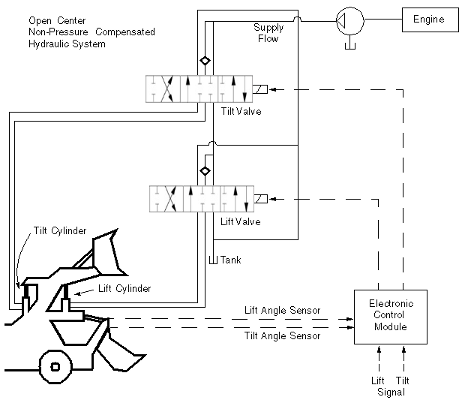 Open Center
Non-Pressure Compensated
Hydraulic System

Supply
Flow

Engine

Tilt Valve

Lift Valve

Tilt Cylinder

Tank

Lift Cylinder

Lift Angle Sensor

Tilt Angle Sensor

Electronic
Control
Module

Lift Tilt
Signal